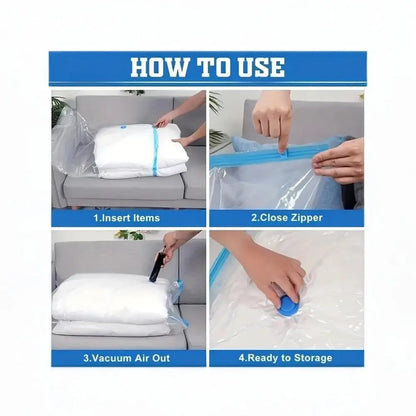 HOW TO USE

1.Insert Items

2.Close Zipper

3.Vacuum Air Out

4.Ready to Storage