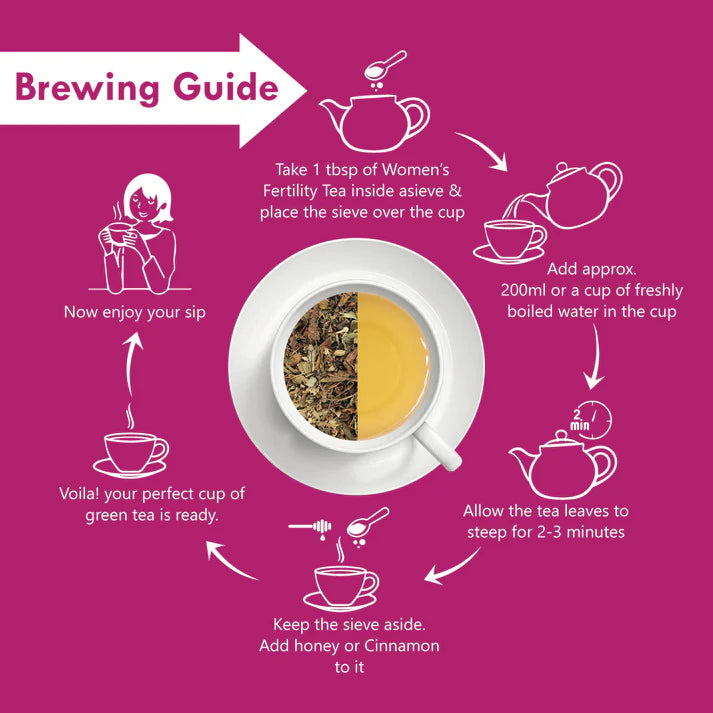 Brewing Guide

Take 1 tbsp of Women's Fertility Tea inside asieve & place the sieve over the cup

Add approx. 200ml or a cup of freshly boiled water in the cup

2 min

Allow the tea leaves to steep for 2-3 minutes

Keep the sieve aside. Add honey or Cinnamon to it

Voila! your perfect cup of green tea is ready.

Now enjoy your sip