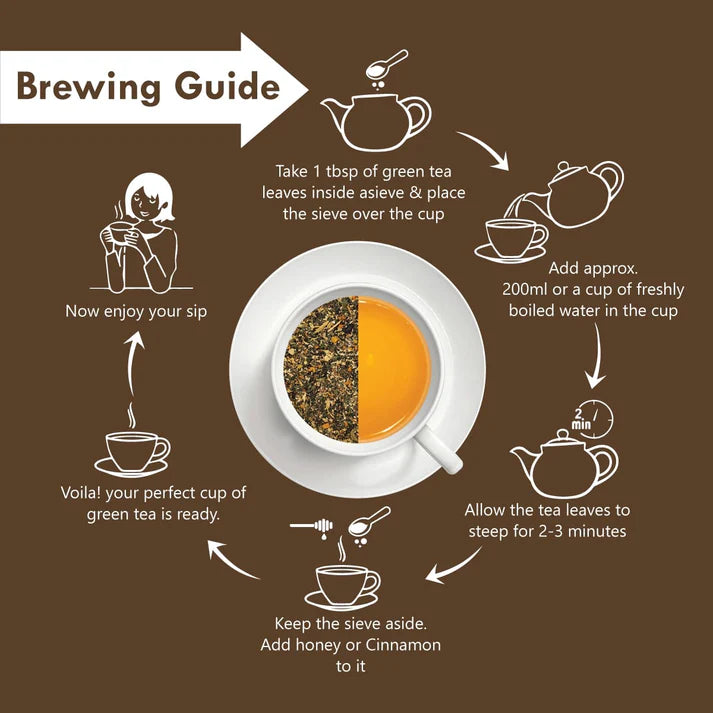 Brewing Guide

Take 1 tbsp of green tea leaves inside asieve & place the sieve over the cup

Add approx. 200ml or a cup of freshly boiled water in the cup

2 min

Allow the tea leaves to steep for 2-3 minutes

Keep the sieve aside. Add honey or Cinnamon to it

Voila! your perfect cup of green tea is ready.

Now enjoy your sip