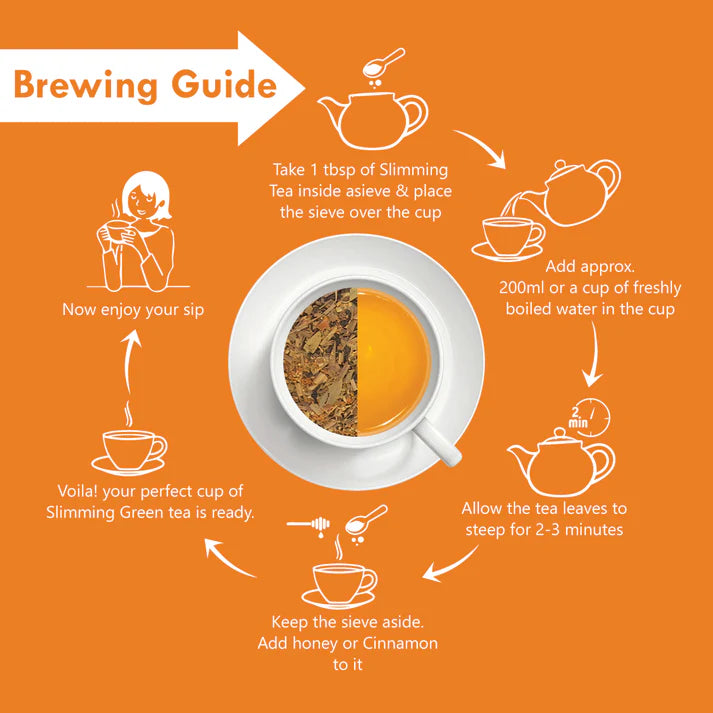 Brewing Guide

Take 1 tbsp of Slimming Tea inside asieve & place the sieve over the cup

Add approx. 200ml or a cup of freshly boiled water in the cup

2 min

Allow the tea leaves to steep for 2-3 minutes

Keep the sieve aside. Add honey or Cinnamon to it

Voila! your perfect cup of Slimming Green tea is ready.

Now enjoy your sip