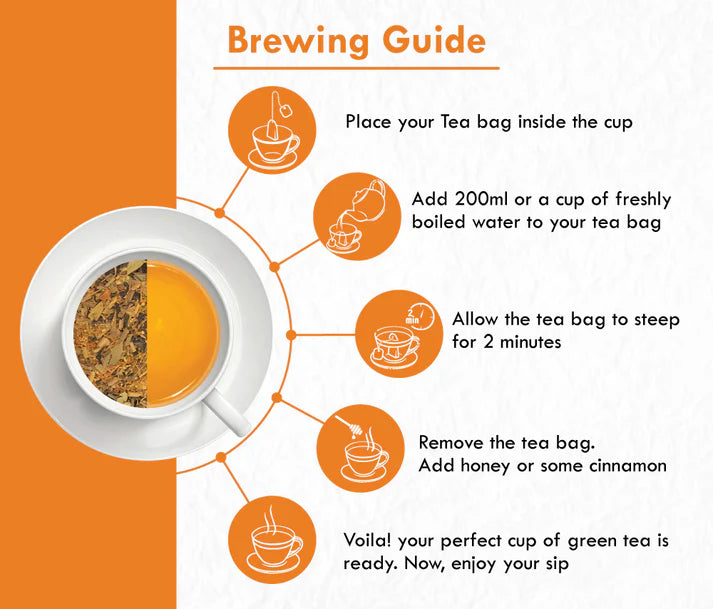 Brewing Guide

Place your Tea bag inside the cup

Add 200ml or a cup of freshly boiled water to your tea bag

2 min

Allow the tea bag to steep for 2 minutes

Remove the tea bag.
Add honey or some cinnamon

Voila! your perfect cup of green tea is ready. Now, enjoy your sip