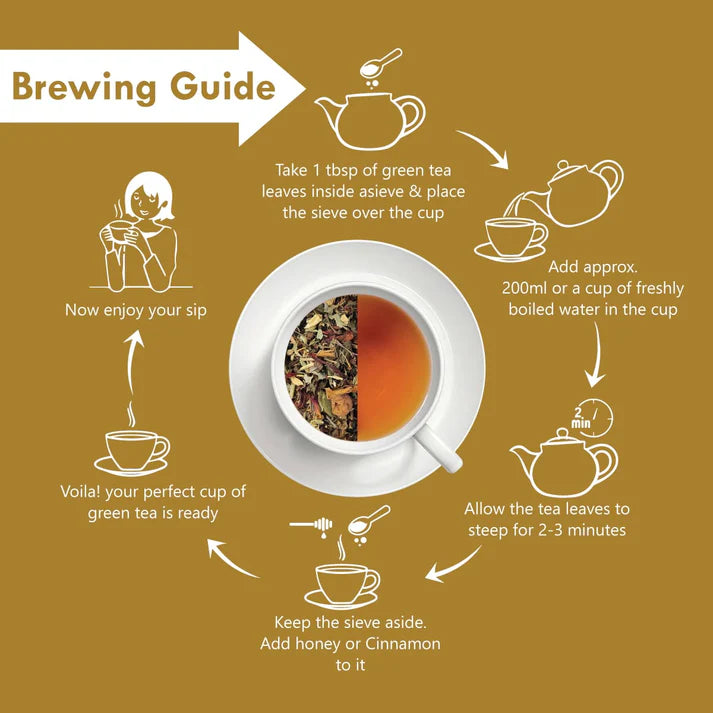 Brewing Guide

Take 1 tbsp of green tea leaves inside asieve & place the sieve over the cup

Add approx. 200ml or a cup of freshly boiled water in the cup

2 min

Allow the tea leaves to steep for 2-3 minutes

Keep the sieve aside. Add honey or Cinnamon to it

Voila! your perfect cup of green tea is ready

Now enjoy your sip