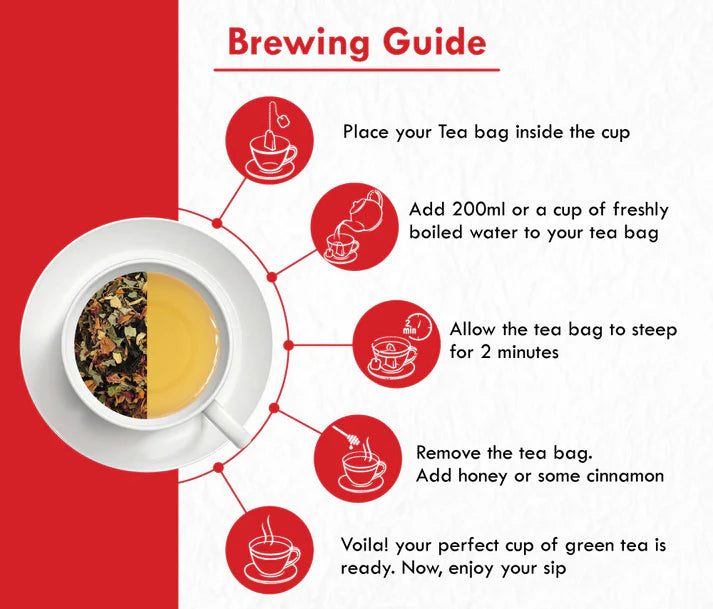 Brewing Guide

Place your Tea bag inside the cup

Add 200ml or a cup of freshly boiled water to your tea bag

2 min

Allow the tea bag to steep for 2 minutes

Remove the tea bag.
Add honey or some cinnamon

Voila! your perfect cup of green tea is ready. Now, enjoy your sip