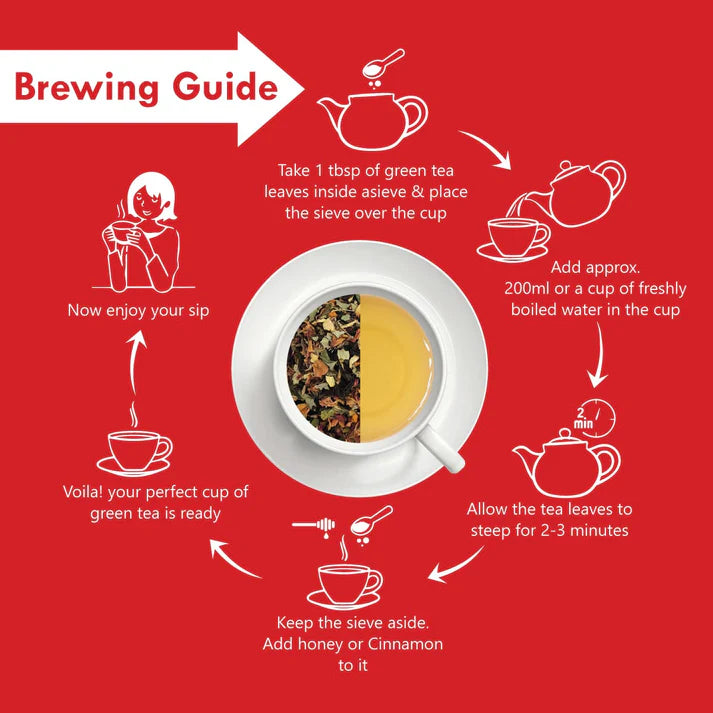 Brewing Guide

Take 1 tbsp of green tea leaves inside asieve & place the sieve over the cup

Add approx. 200ml or a cup of freshly boiled water in the cup

2 min

Allow the tea leaves to steep for 2-3 minutes

Keep the sieve aside. Add honey or Cinnamon to it

Voila! your perfect cup of green tea is ready

Now enjoy your sip