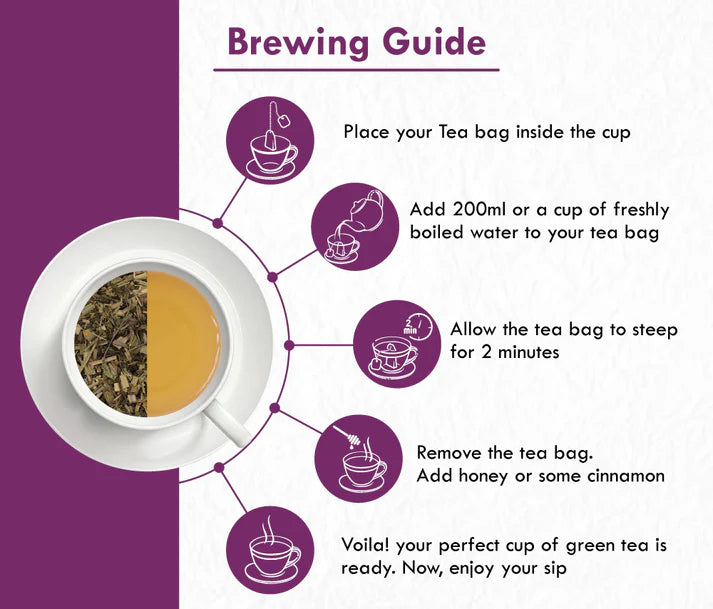 Brewing Guide

Place your Tea bag inside the cup

Add 200ml or a cup of freshly boiled water to your tea bag

2 min

Allow the tea bag to steep for 2 minutes

Remove the tea bag. Add honey or some cinnamon

Voila! your perfect cup of green tea is ready. Now, enjoy your sip