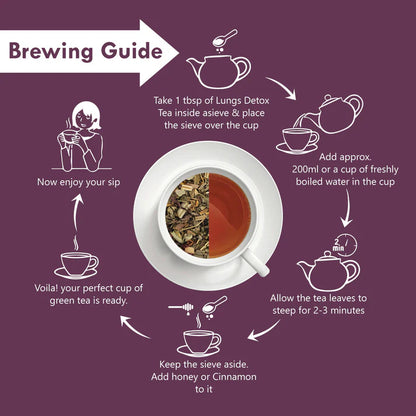 Brewing Guide

Take 1 tbsp of Lungs Detox Tea inside asieve & place the sieve over the cup

Add approx. 200ml or a cup of freshly boiled water in the cup

2 min

Allow the tea leaves to steep for 2-3 minutes

Keep the sieve aside. Add honey or Cinnamon to it

Voila! your perfect cup of green tea is ready.

Now enjoy your sip