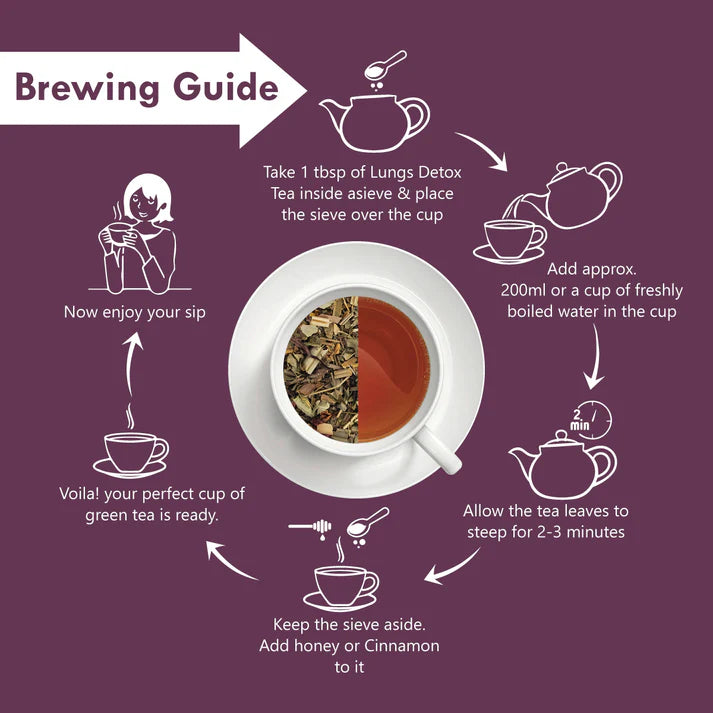 Brewing Guide

Take 1 tbsp of Lungs Detox Tea inside asieve & place the sieve over the cup

Add approx. 200ml or a cup of freshly boiled water in the cup

2 min

Allow the tea leaves to steep for 2-3 minutes

Keep the sieve aside. Add honey or Cinnamon to it

Voila! your perfect cup of green tea is ready.

Now enjoy your sip