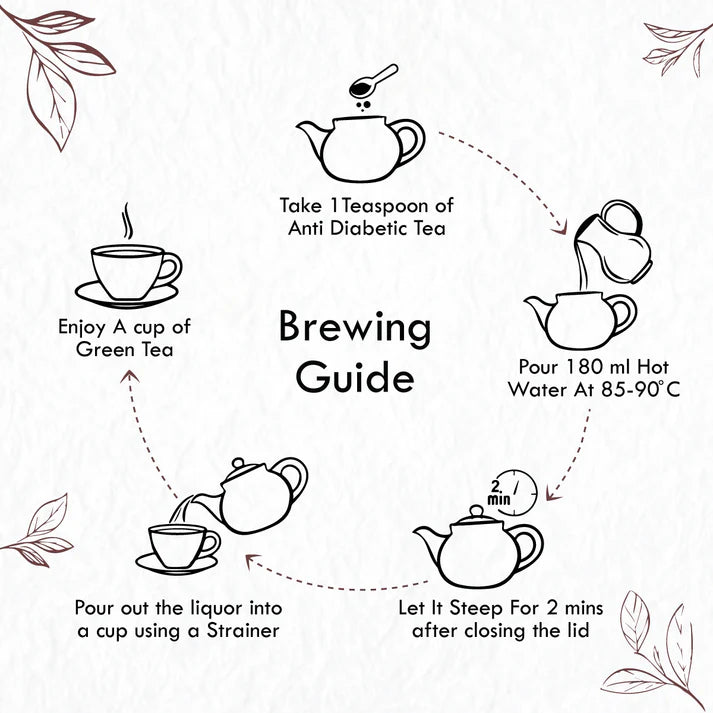 Brewing Guide

Take 1Teaspoon of Anti Diabetic Tea

Pour 180 ml Hot Water At 85-90°C

2. min

Let It Steep For 2 mins after closing the lid

Pour out the liquor into a cup using a Strainer

Enjoy A cup of Green Tea