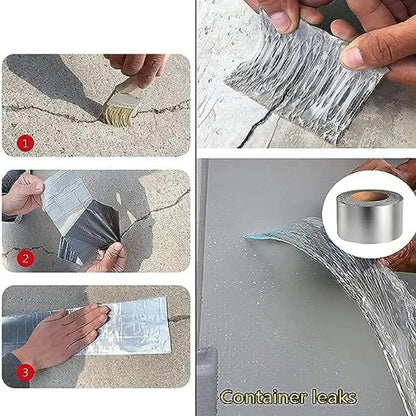 1

2

3

Container leaks