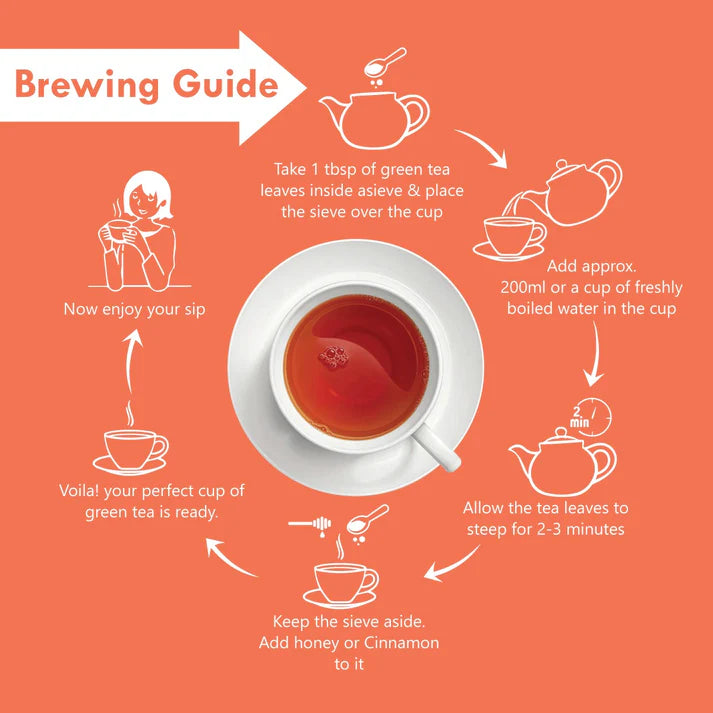 Brewing Guide

Take 1 tbsp of green tea leaves inside asieve & place the sieve over the cup

Add approx. 200ml or a cup of freshly boiled water in the cup

2 min

Allow the tea leaves to steep for 2-3 minutes

Keep the sieve aside. Add honey or Cinnamon to it

Voila! your perfect cup of green tea is ready.

Now enjoy your sip