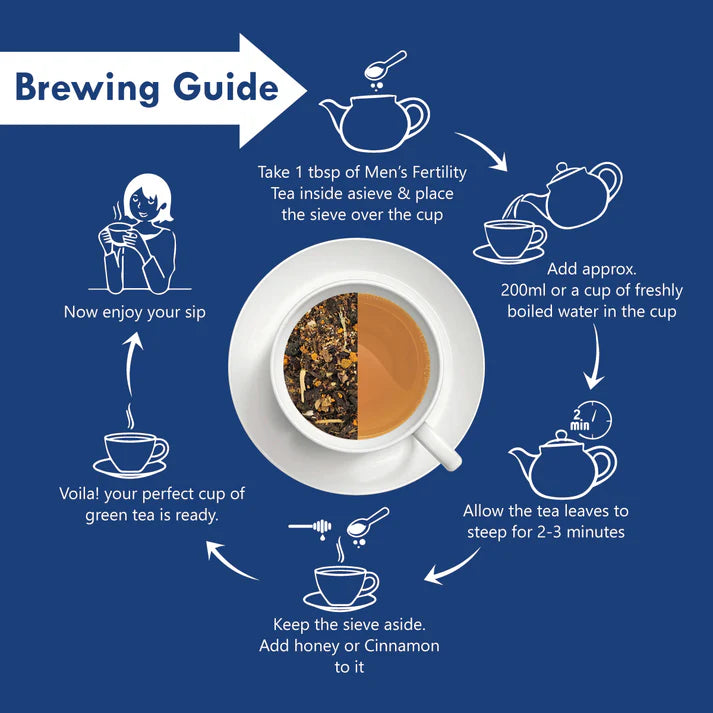 Brewing Guide

Take 1 tbsp of Men's Fertility Tea inside asieve & place the sieve over the cup

Add approx. 200ml or a cup of freshly boiled water in the cup

2 min

Allow the tea leaves to steep for 2-3 minutes

Keep the sieve aside. Add honey or Cinnamon to it

Voila! your perfect cup of green tea is ready.

Now enjoy your sip